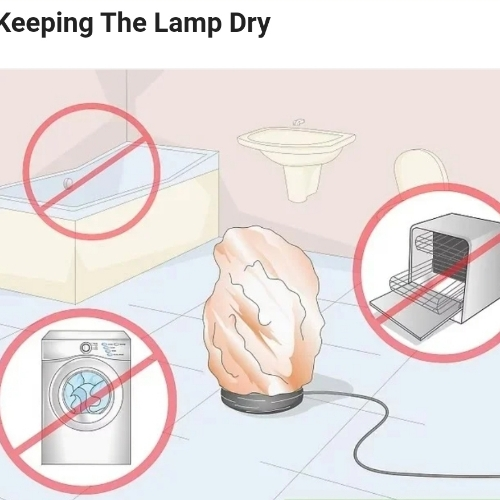 Keeping The Lamp Dry